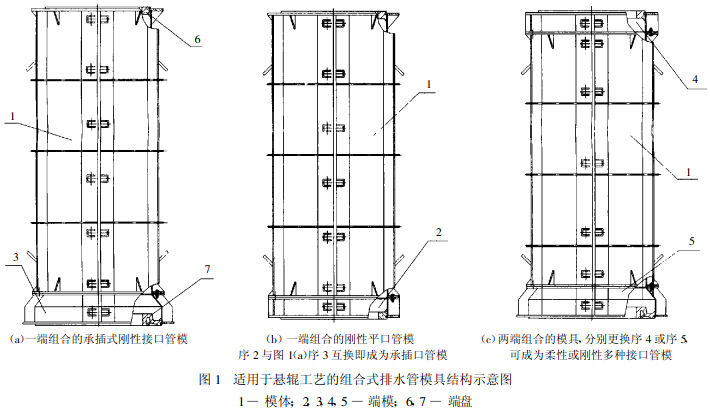 6

1

3

7

(a)一端组合的承插式刚性接口管模

1

2

(b) 一端组合的刚性平口管模
序 2 与图 1(a)序 3 互换即成为承插口管模

4

1

5

(c) 两端组合的模具, 分别更换序 4 或序 5, 可成为柔性或刚性多种接口管模

图 1 适用于悬辊工艺的组合式排水管模具结构示意图
1— 模体; 2, 3, 4, 5 — 端模; 6, 7 — 端盘